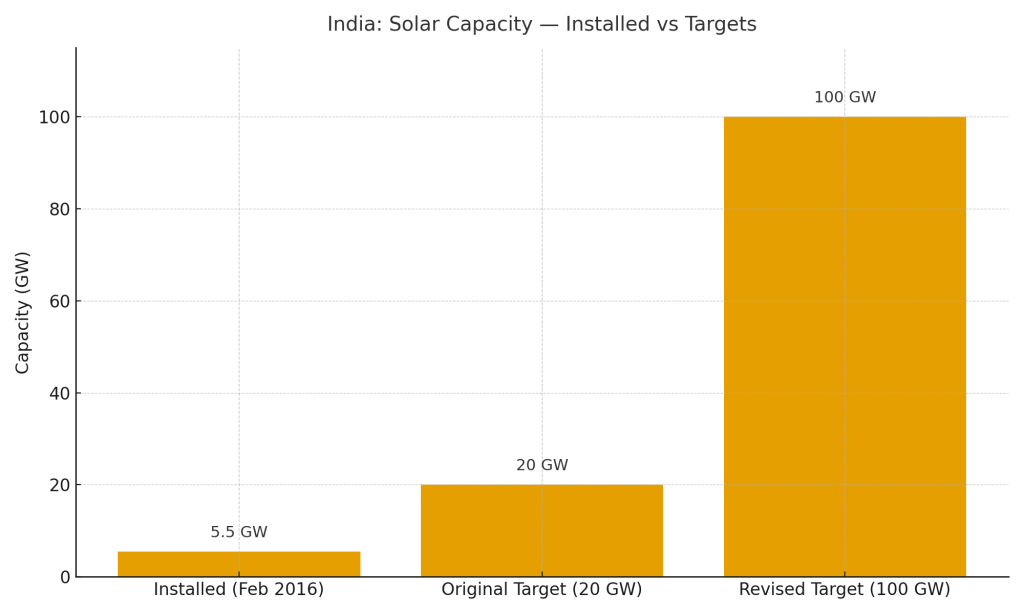 India: Solar Capacity — Installed vs Targets

Capacity (GW)

100
80
60
40
20
0

5.5 GW
20 GW
100 GW

Installed (Feb 2016)
Original Target (20 GW)
Revised Target (100 GW)