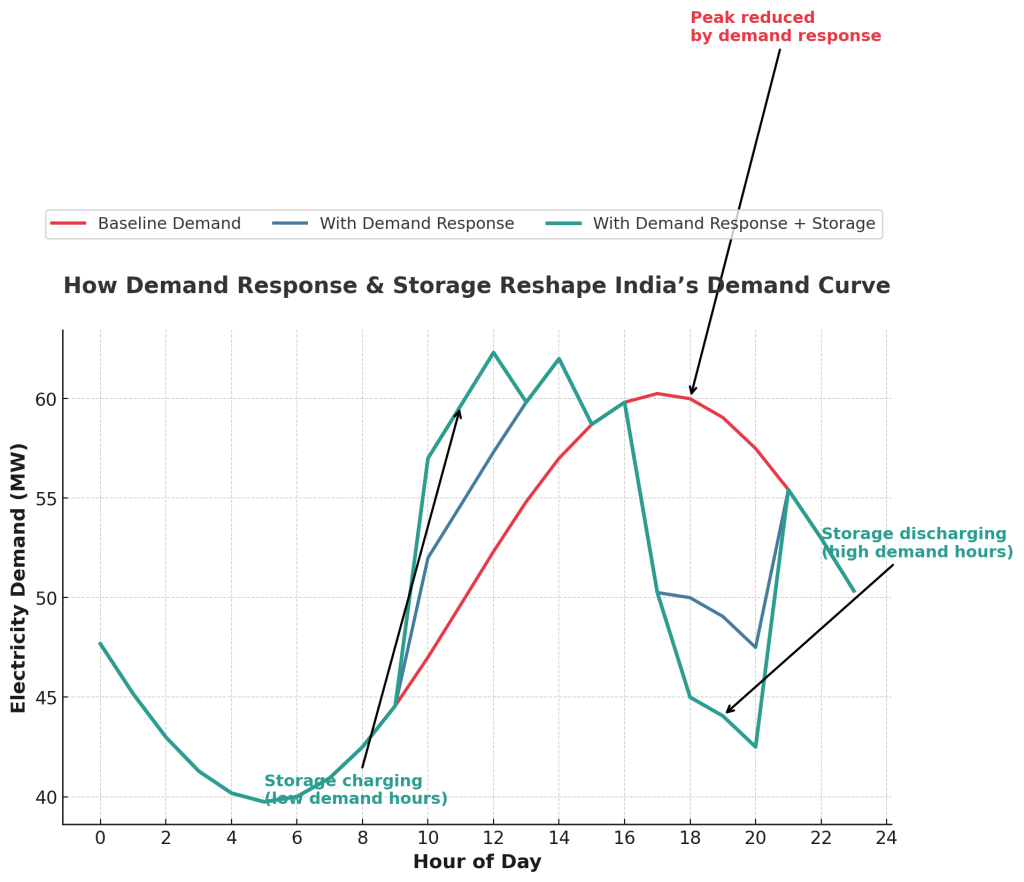 Peak reduced
by demand response

Baseline Demand
With Demand Response
With Demand Response + Storage

How Demand Response & Storage Reshape India’s Demand Curve

Electricity Demand (MW)

60
55
50
45
40

Storage discharging
(high demand hours)

Storage charging
(low demand hours)

0 2 4 6 8 10 12 14 16 18 20 22 24

Hour of Day